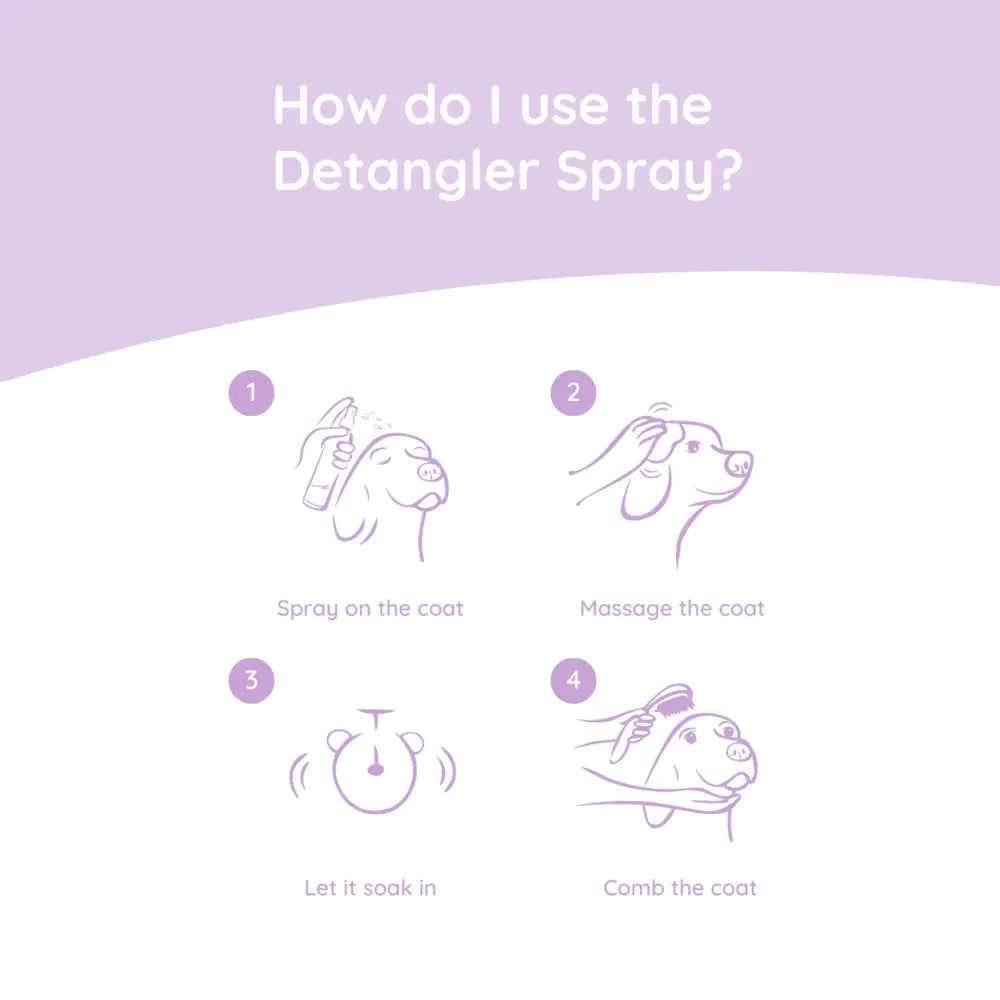 How do I use the Detangler Spray?

1

Spray on the coat

2

Massage the coat

3

Let it soak in

4

Comb the coat